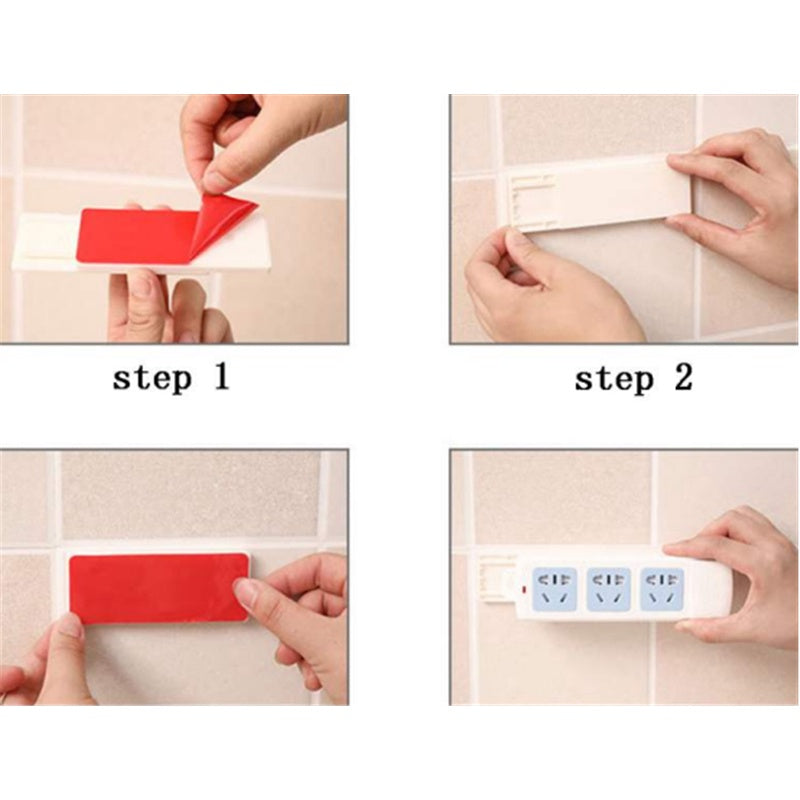 step 1

step 2